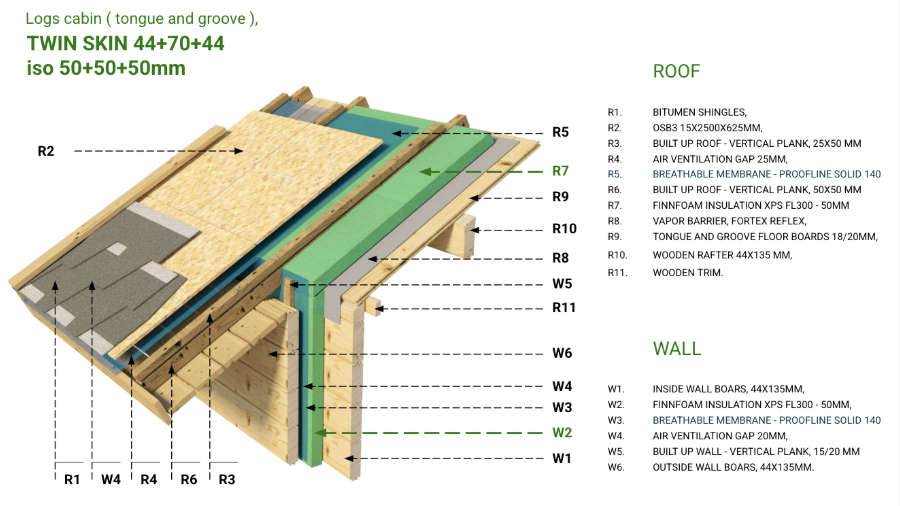 Logs cabin ( tongue and groove ),
TWIN SKIN 44+70+44
iso 50+50+50mm

R2
R5
R7
R9
R10
R8
W5
R11
W6
W4
W3
W2
W1
R1 W4 R4 R6 R3

ROOF

R1. BITUMEN SHINGLES,
R2. OSB3 15X2500X625MM,
R3. BUILT UP ROOF - VERTICAL PLANK, 25X50 MM
R4. AIR VENTILATION GAP 25MM,
R5. BREATHABLE MEMBRANE - PROOFLINE SOLID 140
R6. BUILT UP ROOF - VERTICAL PLANK, 50X50 MM
R7. FINNFOAM INSULATION XPS FL300 - 50MM
R8. VAPOR BARRIER, FORTEX REFLEX,
R9. TONGUE AND GROOVE FLOOR BOARDS 18/20MM,
R10. WOODEN RAFTER 44X135 MM,
R11. WOODEN TRIM.

WALL

W1. INSIDE WALL BOARS, 44X135MM,
W2. FINNFOAM INSULATION XPS FL300 - 50MM,
W3. BREATHABLE MEMBRANE - PROOFLINE SOLID 140
W4. AIR VENTILATION GAP 20MM,
W5. BUILT UP WALL - VERTICAL PLANK, 15/20 MM
W6. OUTSIDE WALL BOARS, 44X135MM.